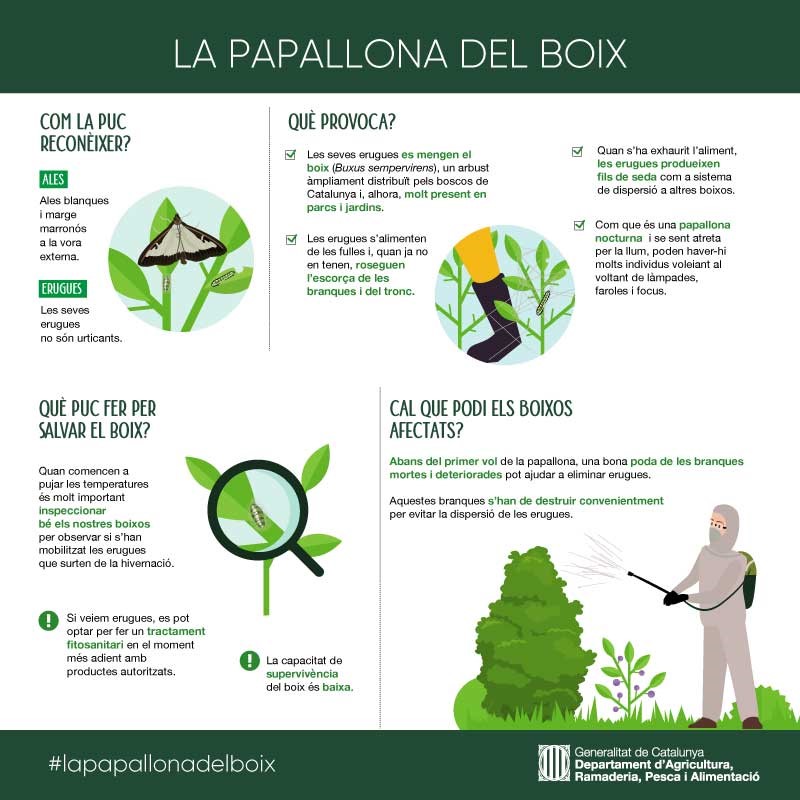 LA PAPALLONA DEL BOIX

COM LA PUC RECONÈIXER?

ALES

Ales blanques i marge marronós a la vora externa.

ERUGUES

Les seves erugues no són urticants.

QUÈ PROVOCA?

Les seves erugues es mengen el boix (Buxus sempervirens), un arbust àmpliament distribuït pels boscos de Catalunya i, alhora, molt present en parcs i jardins.

Les erugues s'alimenten de les fulles i, quan ja no en tenen, roseguen l'escorça de les branques i del tronc.

Quan s'ha exhaurit l'aliment, les erugues produeixen fils de seda com a sistema de dispersió a altres boixos.

Com que és una papallona nocturna i se sent atreta per la llum, poden haver-hi molts individus voleiant al voltant de làmpades, faroles i focus.

QUÈ PUC FER PER SALVAR EL BOIX?

Quan comencen a pujar les temperatures és molt important inspeccionar bé els nostres boixos per observar si s'han mobilitzat les erugues que surten de la hivernació.

Si veiem erugues, es pot optar per fer un tractament fitosanitari en el moment més adient amb productes autoritzats.

La capacitat de supervivència del boix és baixa.

CAL QUE PODI ELS BOIXOS AFECTATS?

Abans del primer vol de la papallona, una bona poda de les branques mortes i deteriorades pot ajudar a eliminar erugues.

Aquestes branques s'han de destruir convenientment per evitar la dispersió de les erugues.

#lapapallonadelboix

Generalitat de Catalunya
Departament d'Agricultura, Ramaderia, Pesca i Alimentació